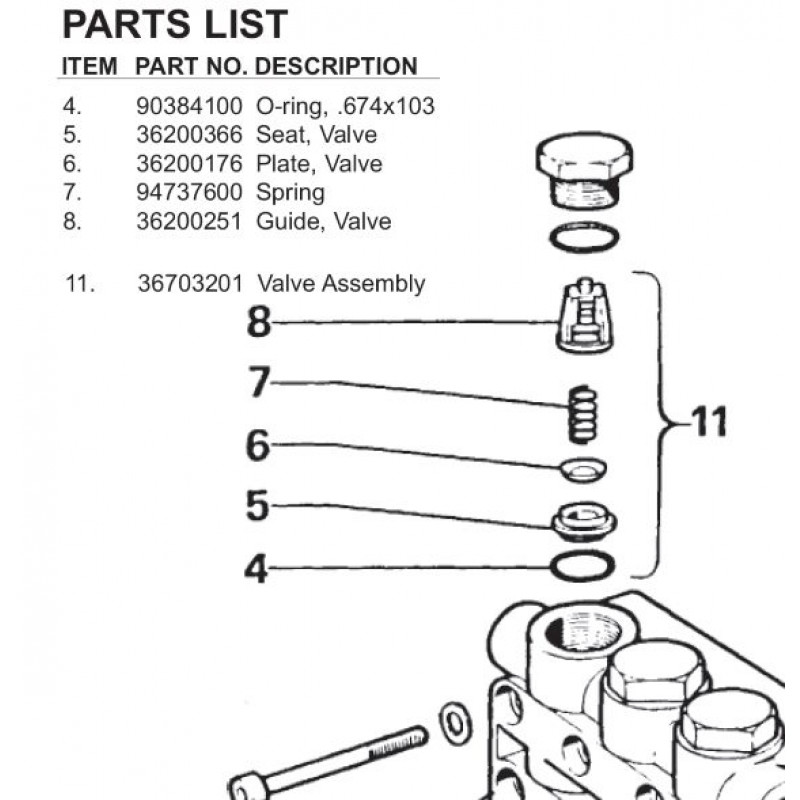 PARTS LIST

| ITEM | PART NO. | DESCRIPTION |
|---|---|---|
| 4. | 90384100 | O-ring, .674x103 |
| 5. | 36200366 | Seat, Valve |
| 6. | 36200176 | Plate, Valve |
| 7. | 94737600 | Spring |
| 8. | 36200251 | Guide, Valve |
| 11. | 36703201 | Valve Assembly |

8
7
6
5
4
11